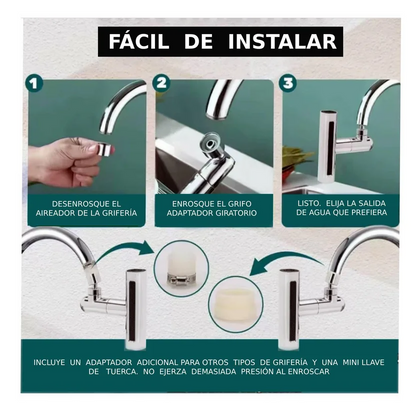 FÁCIL DE INSTALAR

1

DESENROSQUE EL AIREADOR DE LA GRIFERÍA

2

ENROSQUE EL GRIFO ADAPTADOR GIRATORIO

3

LISTO. ELIJA LA SALIDA DE AGUA QUE PREFIERA

INCLUYE UN ADAPTADOR ADICIONAL PARA OTROS TIPOS DE GRIFERÍA Y UNA MINI LLAVE DE TUERCA. NO EJERZA DEMASIADA PRESIÓN AL ENROSCAR