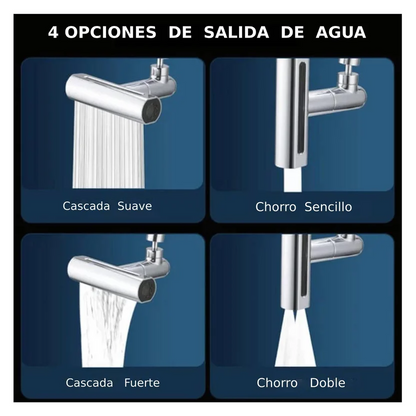 4 OPCIONES DE SALIDA DE AGUA

Cascada Suave

Chorro Sencillo

Cascada Fuerte

Chorro Doble