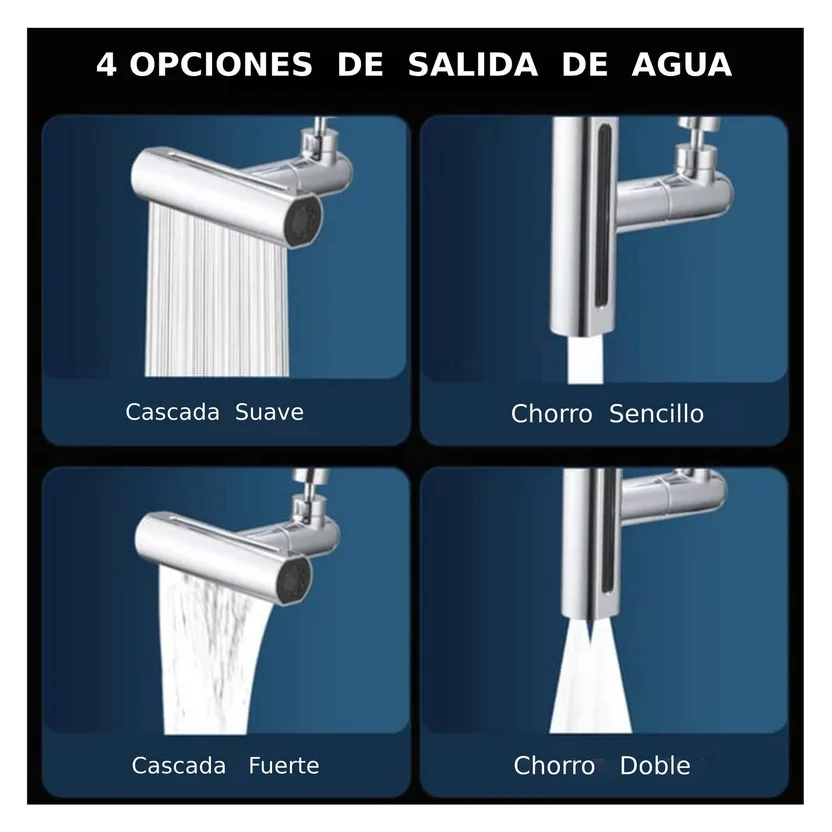 4 OPCIONES DE SALIDA DE AGUA

Cascada Suave

Chorro Sencillo

Cascada Fuerte

Chorro Doble