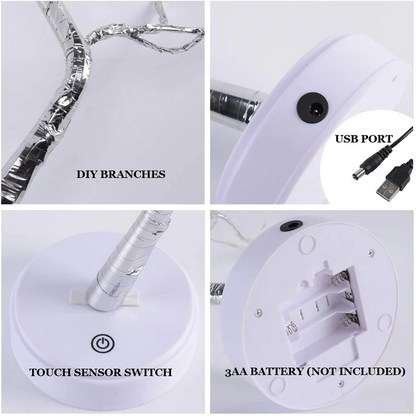 DIY BRANCHES

USB PORT

TOUCH SENSOR SWITCH

3AA BATTERY (NOT INCLUDED)