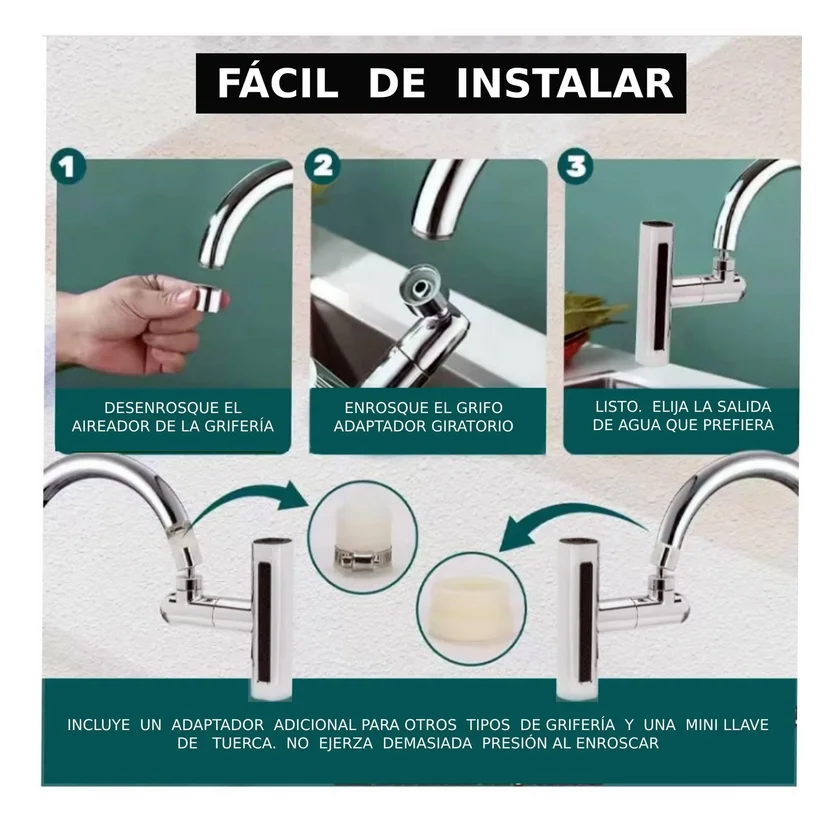 FÁCIL DE INSTALAR

1

DESENROSQUE EL AIREADOR DE LA GRIFERÍA

2

ENROSQUE EL GRIFO ADAPTADOR GIRATORIO

3

LISTO. ELIJA LA SALIDA DE AGUA QUE PREFIERA

INCLUYE UN ADAPTADOR ADICIONAL PARA OTROS TIPOS DE GRIFERÍA Y UNA MINI LLAVE DE TUERCA. NO EJERZA DEMASIADA PRESIÓN AL ENROSCAR